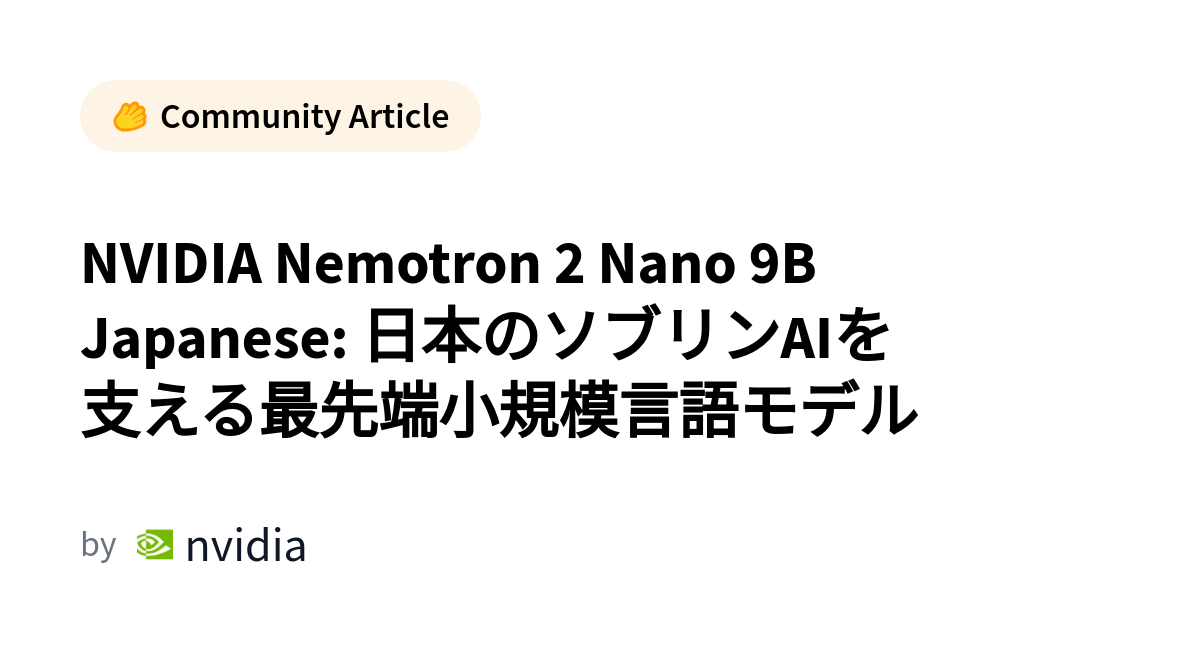 Community Article

NVIDIA Nemotron 2 Nano 9B Japanese: 日本のソブリンAIを支える最先端小規模言語モデル

by nvidia